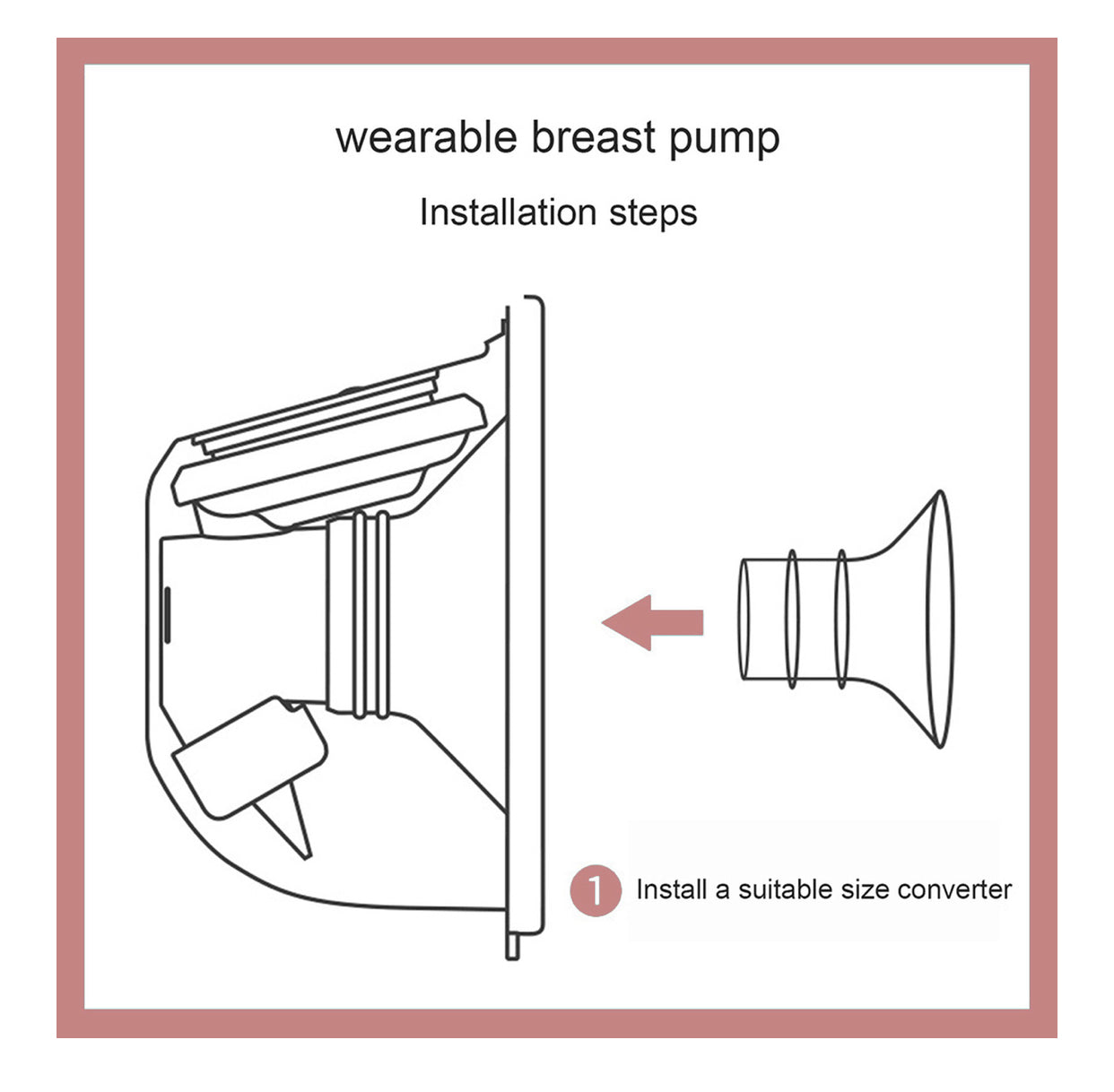 wearable breast pump

Installation steps

1 Install a suitable size converter