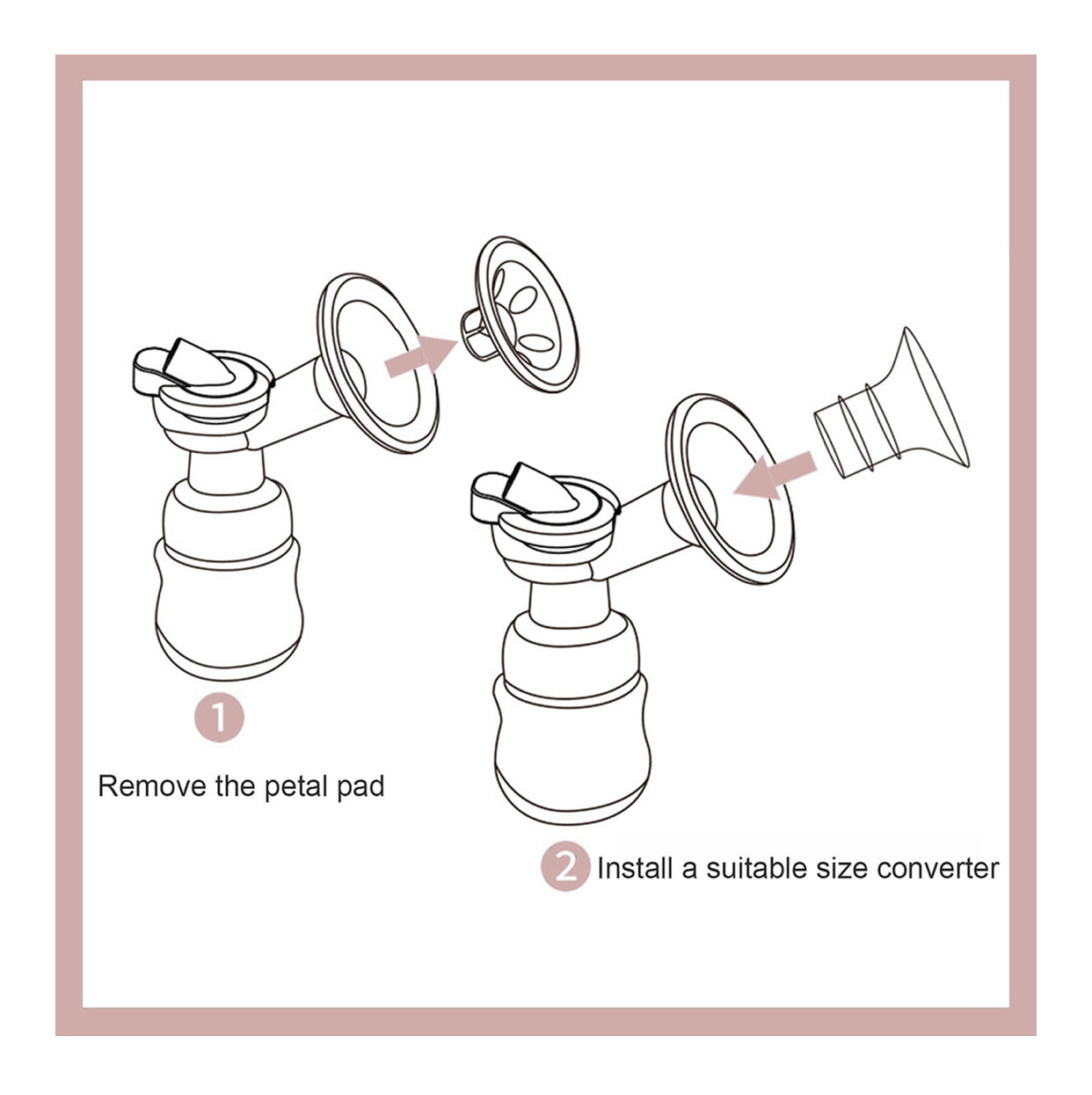 1

Remove the petal pad

2 Install a suitable size converter